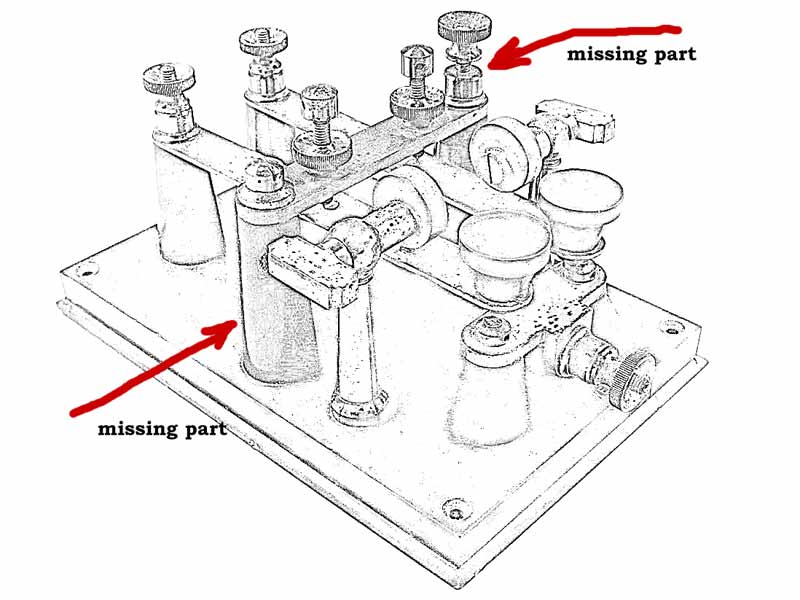 missing part

missing part